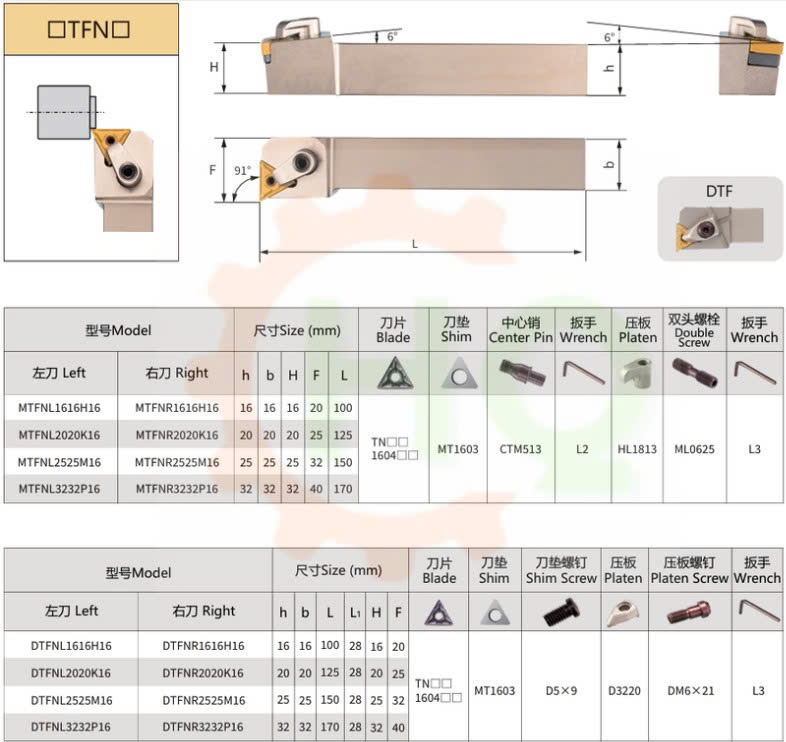 □TFN□

H
6°
6°
h
F
91°
b
L
DTF

| 型号Model | | 尺寸Size (mm) | | | | | 刀片 Blade | 刀垫 Shim | 中心销 Center Pin | 扳手 Wrench | 压板 Platen | 双头螺栓 Double Screw | 扳手 Wrench |
|---|---|---|---|---|---|---|---|---|---|---|---|---|---|
| 左刀 Left | 右刀 Right | h | b | H | F | L | | | | | | | |
| MTFNL1616H16 | MTFNR1616H16 | 16 | 16 | 16 | 20 | 100 | TN□□ 1604□□ | MT1603 | CTM513 | L2 | HL1813 | ML0625 | L3 |
| MTFNL2020K16 | MTFNR2020K16 | 20 | 20 | 20 | 25 | 125 | | | | | | | |
| MTFNL2525M16 | MTFNR2525M16 | 25 | 25 | 25 | 32 | 150 | | | | | | | |
| MTFNL3232P16 | MTFNR3232P16 | 32 | 32 | 32 | 40 | 170 | | | | | | | |

| 型号Model | | 尺寸Size (mm) | | | | | | 刀片 Blade | 刀垫 Shim | 刀垫螺钉 Shim Screw | 压板 Platen | 压板螺钉 Platen Screw | 扳手 Wrench |
|---|---|---|---|---|---|---|---|---|---|---|---|---|---|
| 左刀 Left | 右刀 Right | h | b | L | $L_1$ | H | F | | | | | | |
| DTFNL1616H16 | DTFNR1616H16 | 16 | 16 | 100 | 28 | 16 | 20 | TN□□ 1604□□ | MT1603 | D5×9 | D3220 | DM6×21 | L3 |
| DTFNL2020K16 | DTFNR2020K16 | 20 | 20 | 125 | 28 | 20 | 25 | | | | | | |
| DTFNL2525M16 | DTFNR2525M16 | 25 | 25 | 150 | 28 | 25 | 32 | | | | | | |
| DTFNL3232P16 | DTFNR3232P16 | 32 | 32 | 170 | 28 | 32 | 40 | | | | | | |